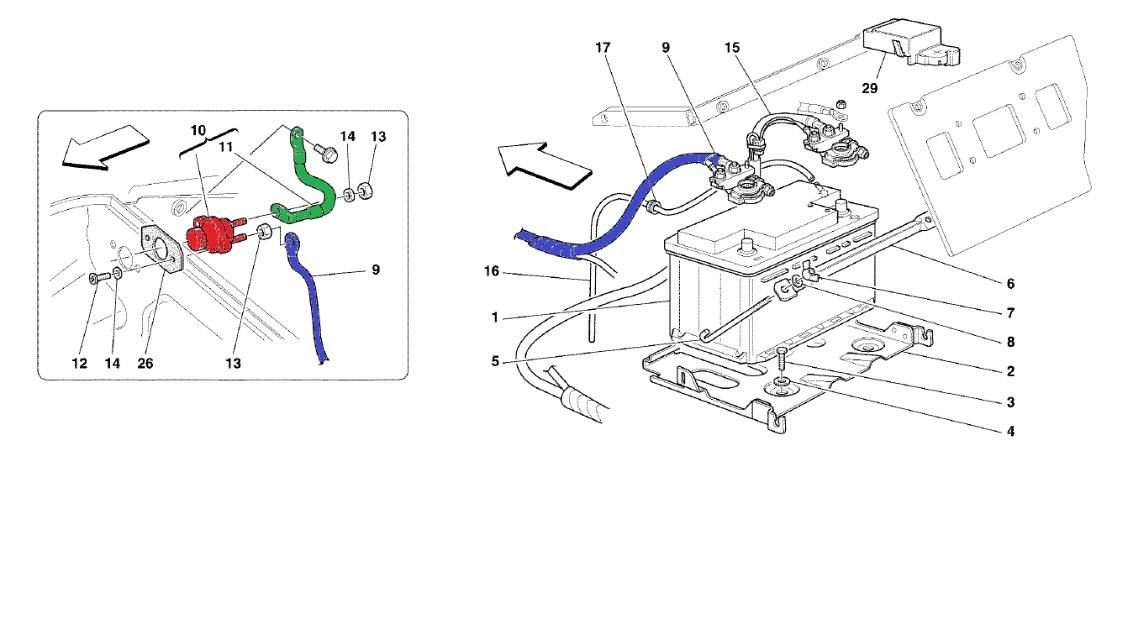 10
11
14
13
9
12
14
26
13
17
9
15
29
16
1
5
6
7
8
2
3
4