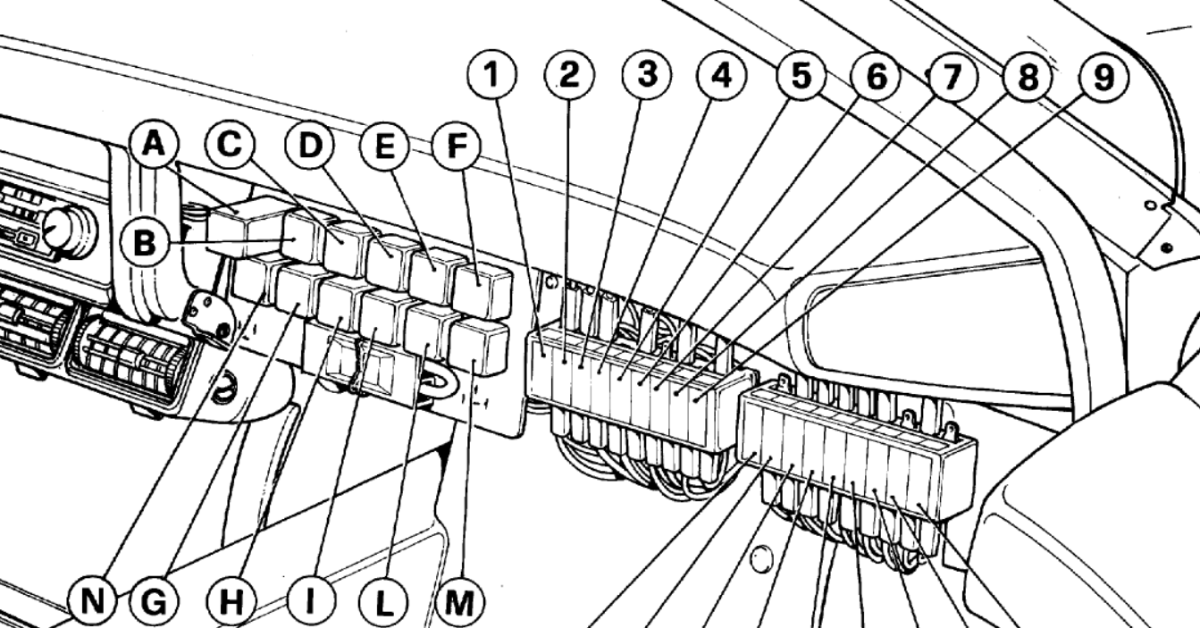 1 2 3 4 5 6 7 8 9
A C D E F
B
N G H I L M