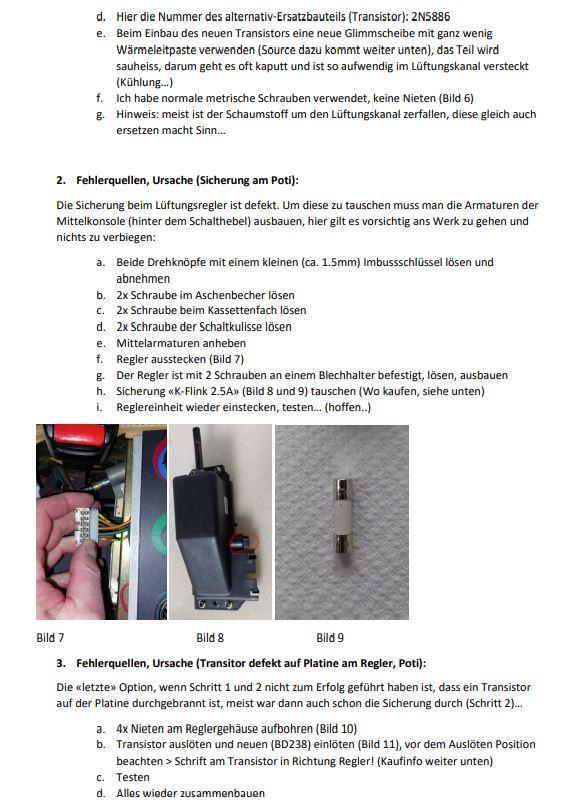 d. Hier die Nummer des alternativ-Ersatzbauteils (Transistor): 2N5886
e. Beim Einbau des neuen Transistors eine neue Glimmscheibe mit ganz wenig Wärmeleitpaste verwenden (Source dazu kommt weiter unten), das Teil wird sauheiss, darum geht es oft kaputt und ist so aufwendig im Lüftungskanal versteckt (Kühlung…)
f. Ich habe normale metrische Schrauben verwendet, keine Nieten (Bild 6)
g. Hinweis: meist ist der Schaumstoff um den Lüftungskanal zerfallen, diese gleich auch ersetzen macht Sinn…

2. Fehlerquellen, Ursache (Sicherung am Poti):

Die Sicherung beim Lüftungsregler ist defekt. Um diese zu tauschen muss man die Armaturen der Mittelkonsole (hinter dem Schalthebel) ausbauen, hier gilt es vorsichtig ans Werk zu gehen und nichts zu verbiegen:

a. Beide Drehknöpfe mit einem kleinen (ca. 1.5mm) Imbussschlüssel lösen und abnehmen
b. 2x Schraube im Aschenbecher lösen
c. 2x Schraube beim Kassettenfach lösen
d. 2x Schraube der Schaltkulisse lösen
e. Mittelarmaturen anheben
f. Regler ausstecken (Bild 7)
g. Der Regler ist mit 2 Schrauben an einem Blechhalter befestigt, lösen, ausbauen
h. Sicherung «K-Flink 2.5A» (Bild 8 und 9) tauschen (Wo kaufen, siehe unten)
i. Reglereinheit wieder einstecken, testen… (hoffen..)

Bild 7 Bild 8 Bild 9

3. Fehlerquellen, Ursache (Transitor defekt auf Platine am Regler, Poti):

Die «letzte» Option, wenn Schritt 1 und 2 nicht zum Erfolg geführt haben ist, dass ein Transistor auf der Platine durchgebrannt ist, meist war dann auch schon die Sicherung durch (Schritt 2)…

a. 4x Nieten am Reglergehäuse aufbohren (Bild 10)
b. Transistor auslöten und neuen (BD238) einlöten (Bild 11), vor dem Auslöten Position beachten > Schrift am Transistor in Richtung Regler! (Kaufinfo weiter unten)
c. Testen
d. Alles wieder zusammenbauen