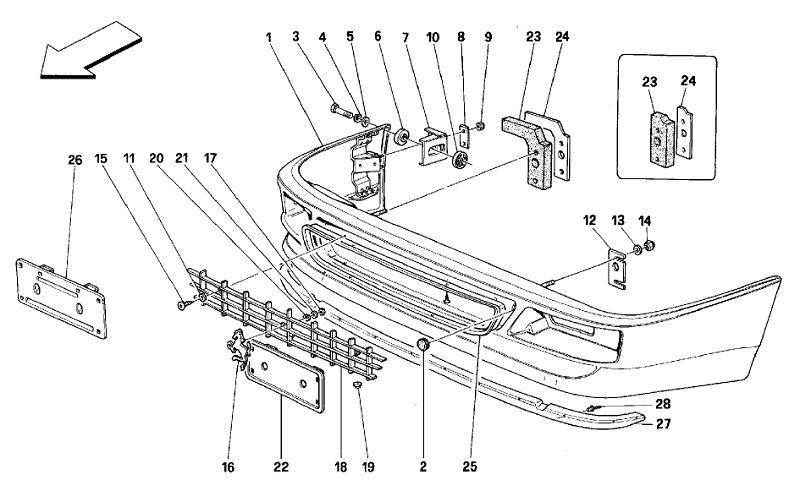 1 3 4 5 6 7 10 8 9 23 24

23 24

26 15 11 20 21 17

12 13 14

28

27

16 22 18 19 2 25