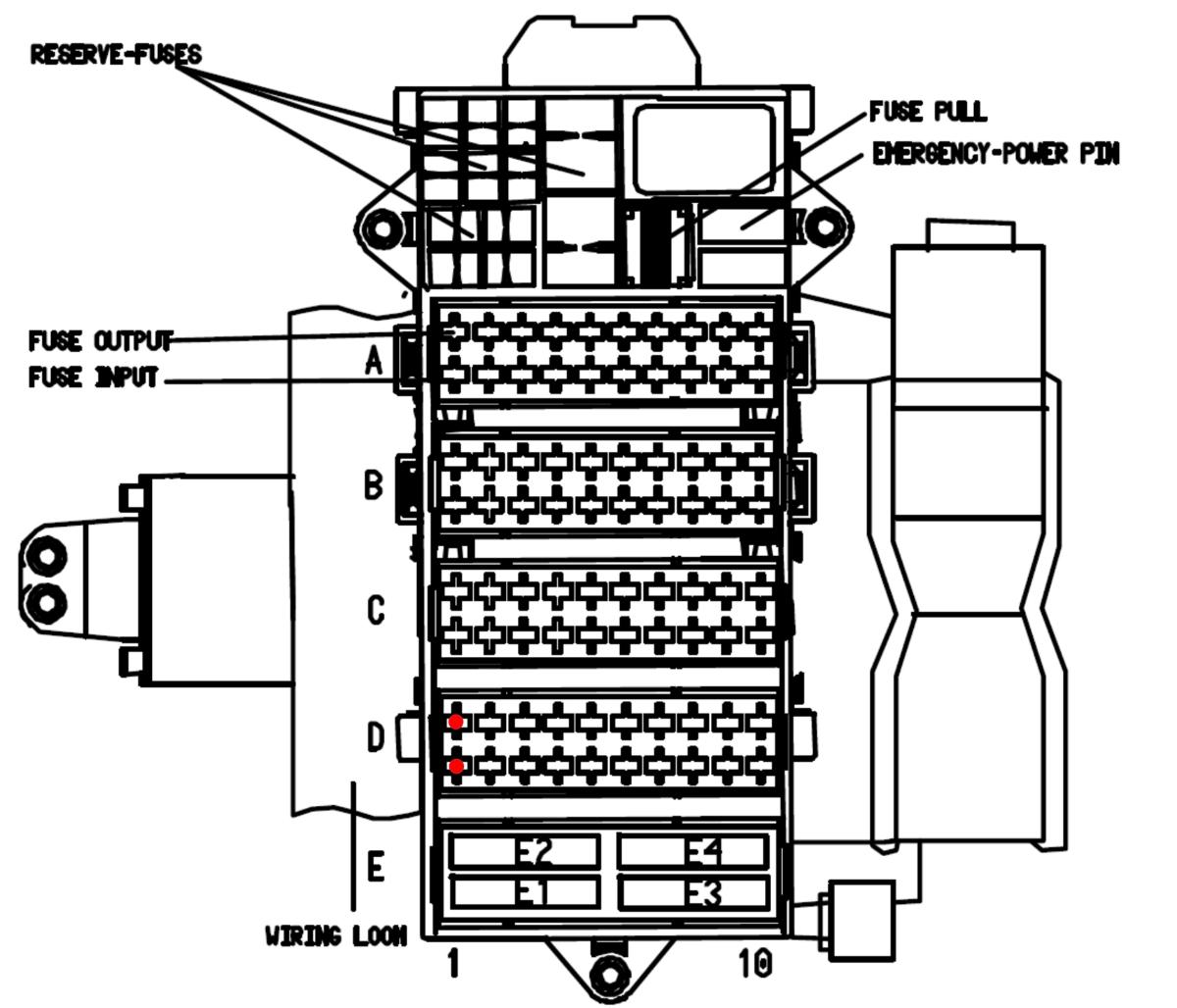 RESERVE-FUSES

FUSE PULL

EMERGENCY-POWER PIN

FUSE OUTPUT

FUSE INPUT

A

B

C

D

E

E2

E4

E1

E3

WIRING LOOM

1

10