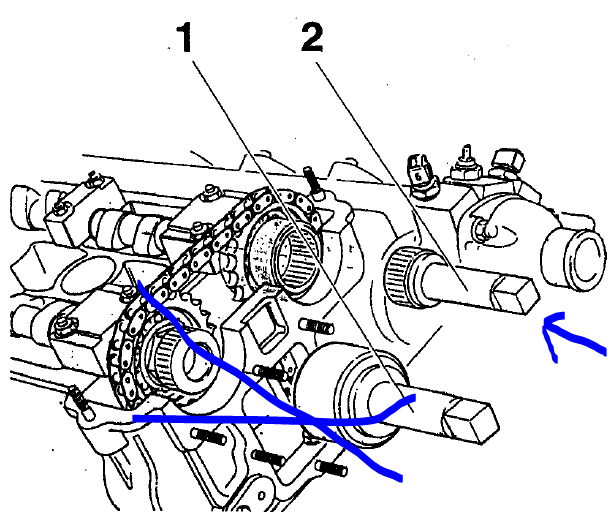 1
2