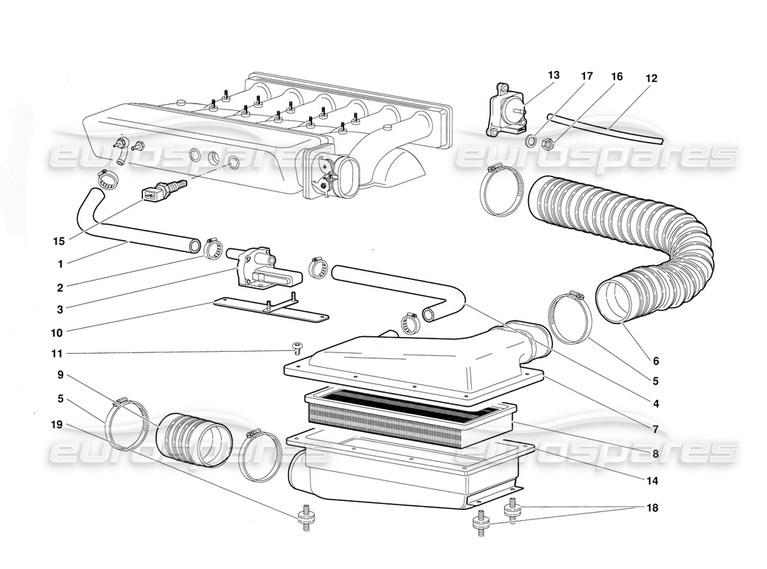 13
17
16
12
eurospares
eurospares
15
1
2
3
10
11
9
5
19
6
5
4
7
8
14
18
eurospares
eurospares