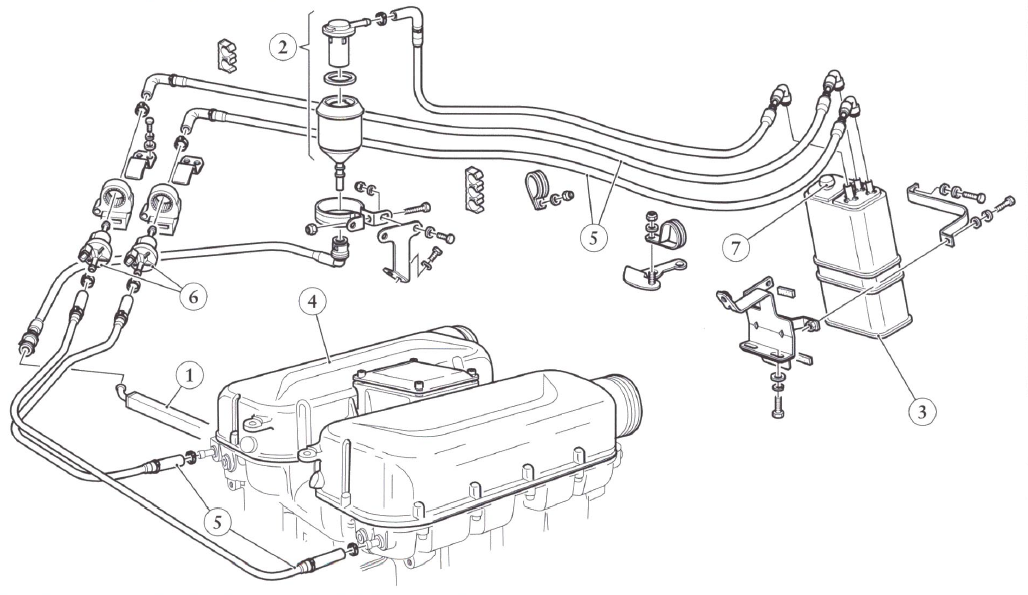 2
5
7
6
4
1
3
5