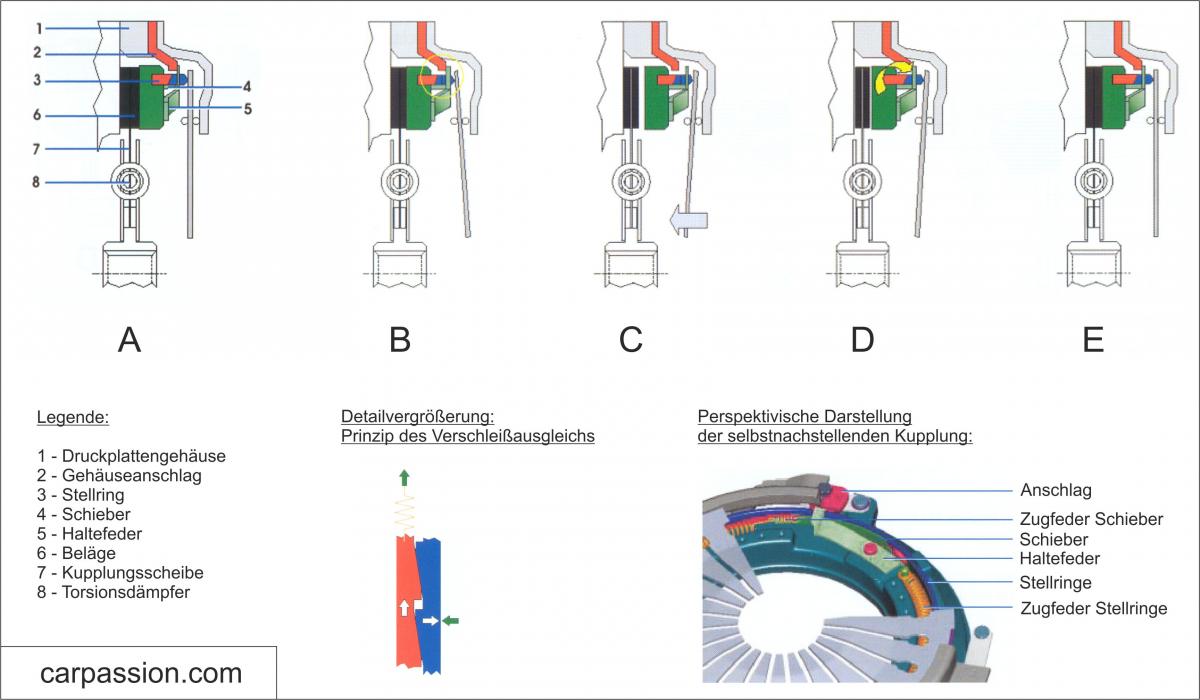 1
2
3
4
5
6
7
8

A

B

C

D

E

Legende:

1 - Druckplattengehäuse
2 - Gehäuseanschlag
3 - Stellring
4 - Schieber
5 - Haltefeder
6 - Beläge
7 - Kupplungsscheibe
8 - Torsionsdämpfer

Detailvergrößerung:
Prinzip des Verschleißausgleichs

Perspektivische Darstellung
der selbstnachstellenden Kupplung:

Anschlag
Zugfeder Schieber
Schieber
Haltefeder
Stellringe
Zugfeder Stellringe

carpassion.com