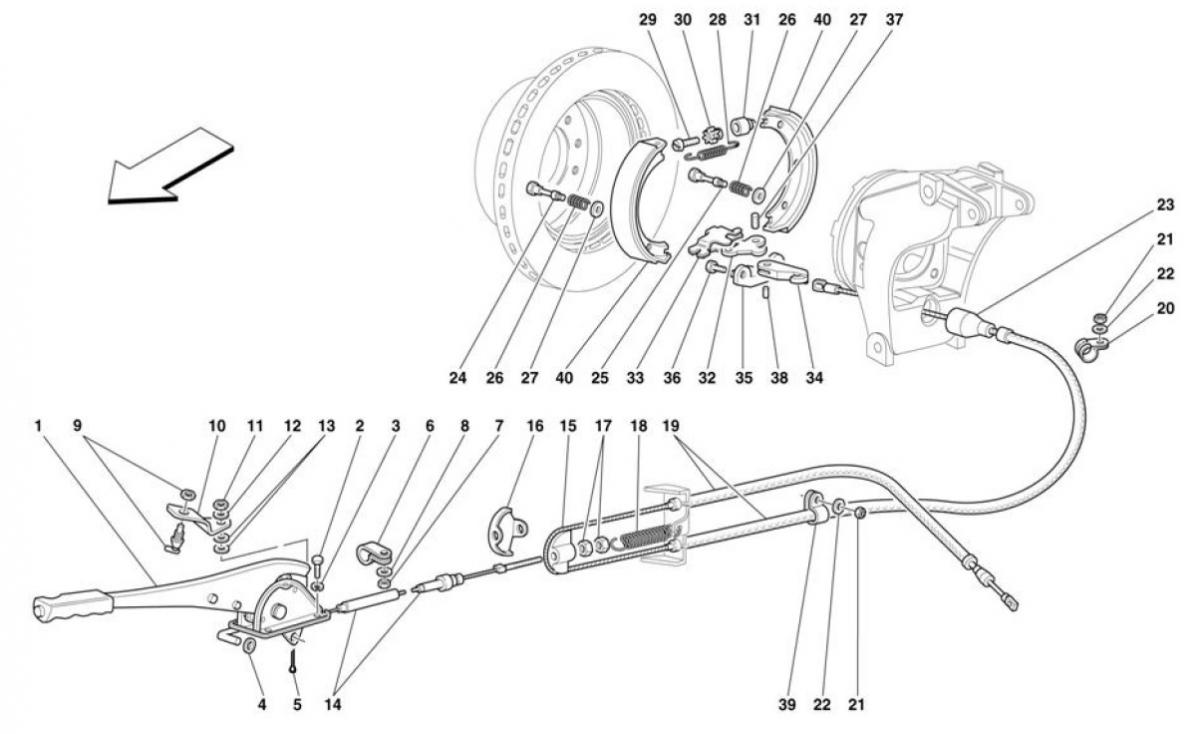 29 30 28 31 26 40 27 37

23

21

22

20

24 26 27 40 25 33 36 32 35 38 34

1 9 10 11 12 13 2 3 6 8 7 16 15 17 18 19

4 5 14

39 22 21