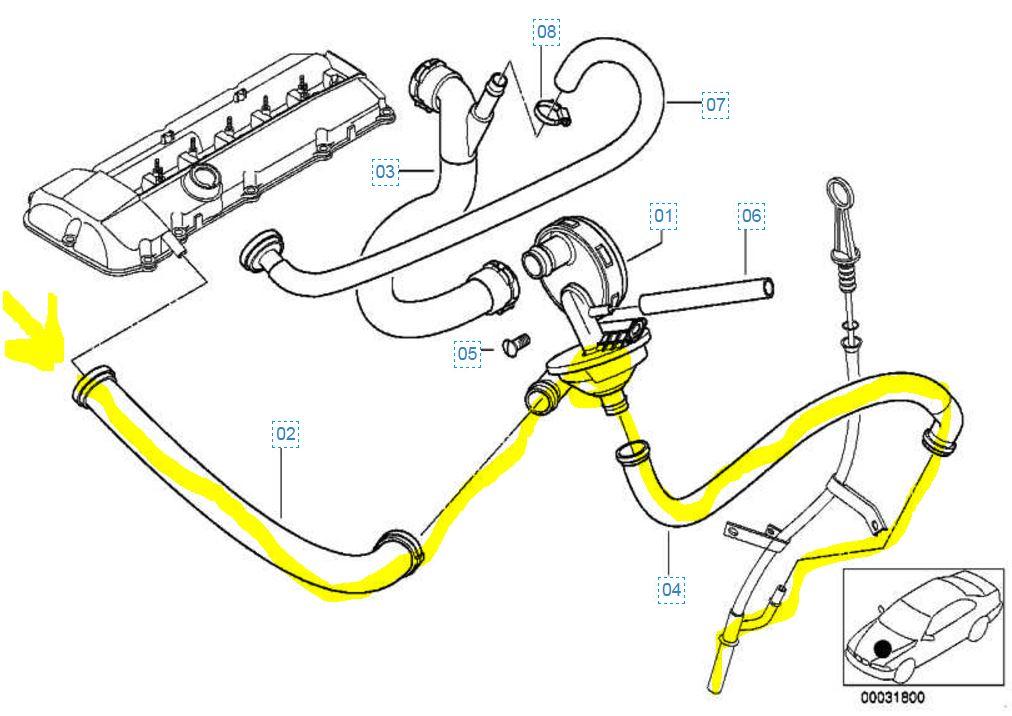 08
07
03
01
06
05
02
04
00031800