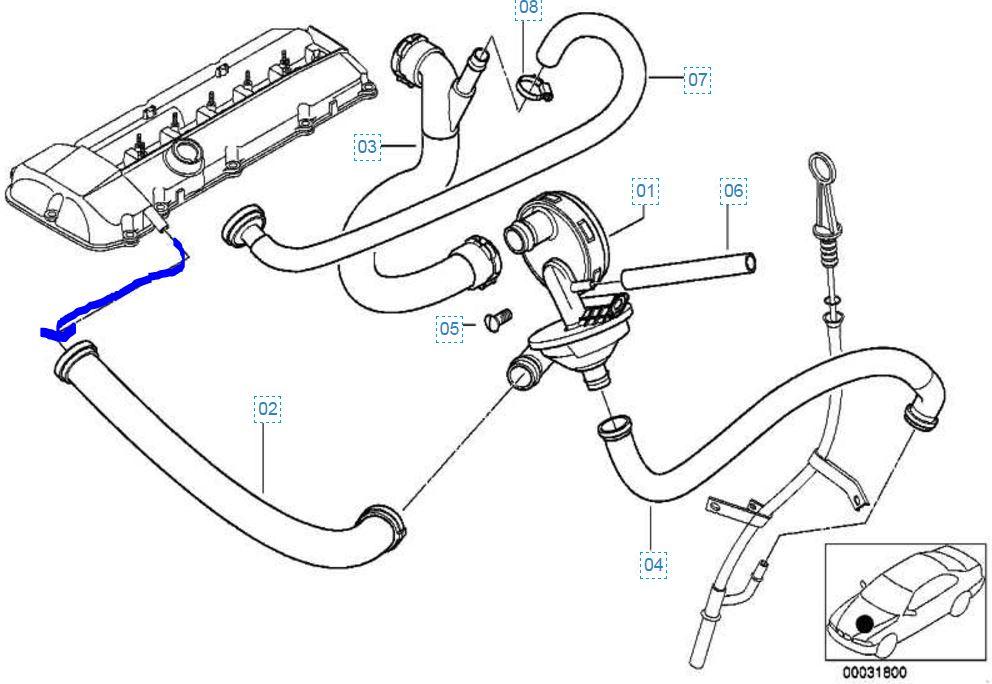 08
07
03
01
06
05
02
04
00031800