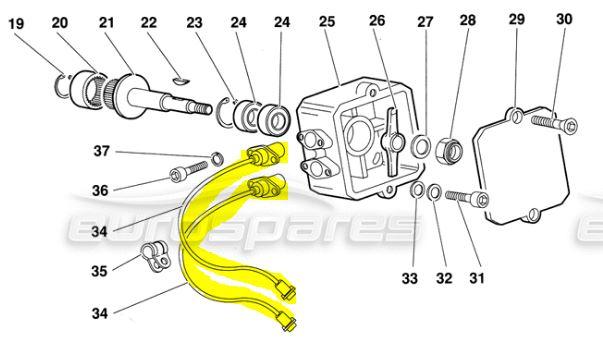 19 20 21 22 23 24 24 25 26 27 28 29 30

37

36

34

35

34

33 32 31

eurospares