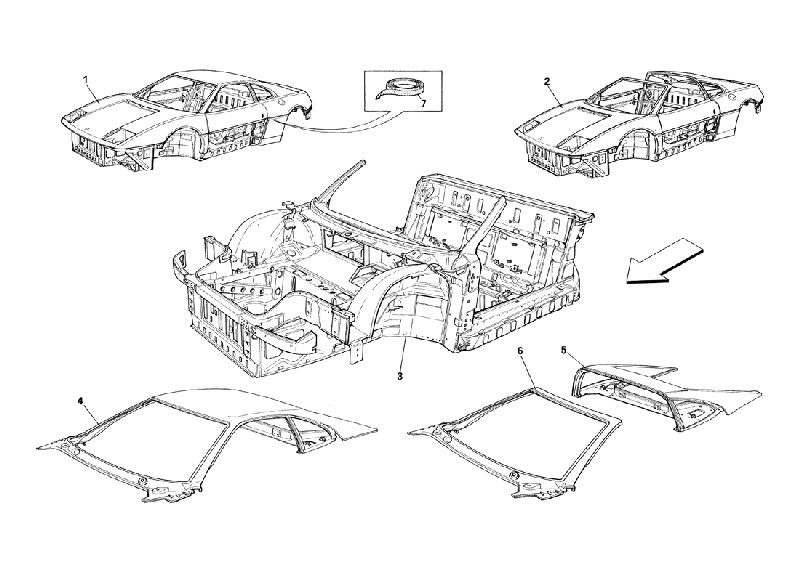 1
7
2
3
4
6
5