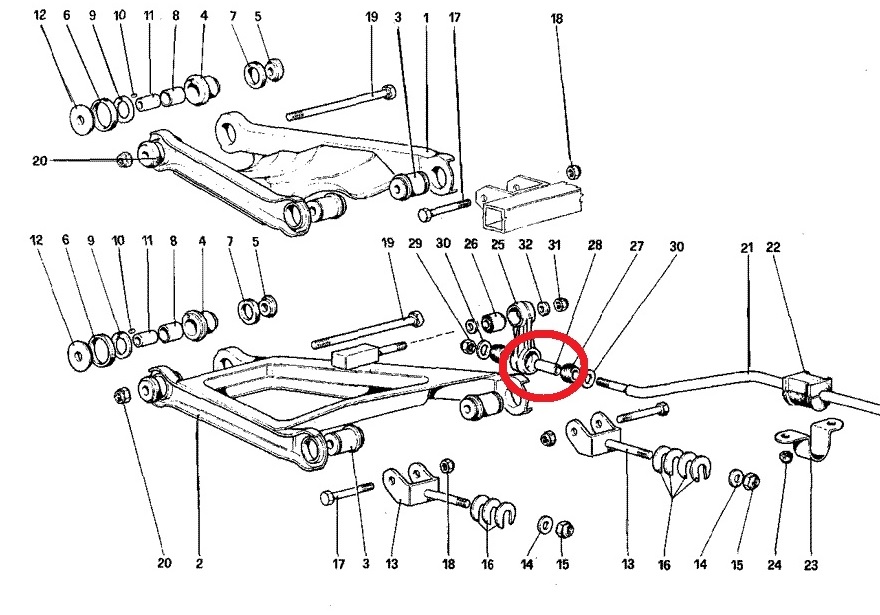 12 6 9 10 11 8 4 7 5 19 3 1 17 18

20

12 6 9 10 11 8 4 7 5 19 29 30 26 25 32 31 28 27 30 21 22

20 2 17 3 13 18 16 14 15 13 16 14 15 24 23