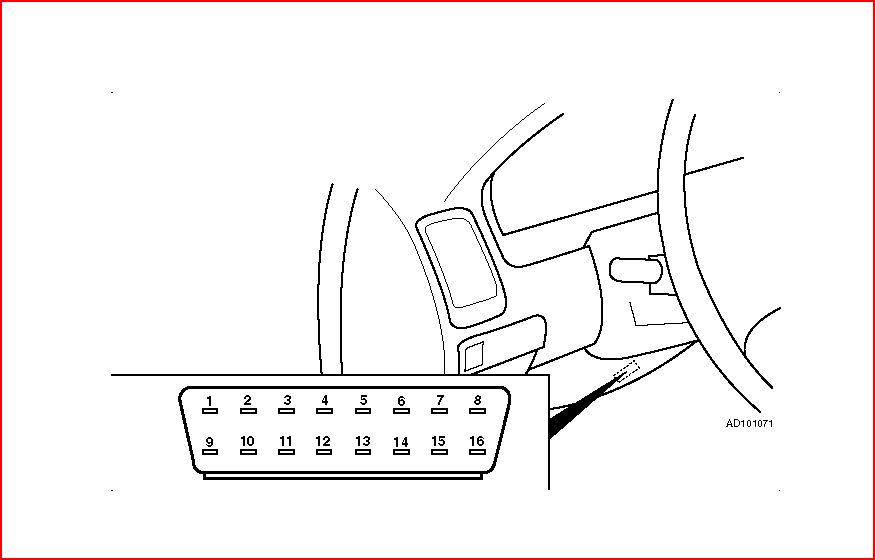 1 2 3 4 5 6 7 8
9 10 11 12 13 14 15 16
AD101071