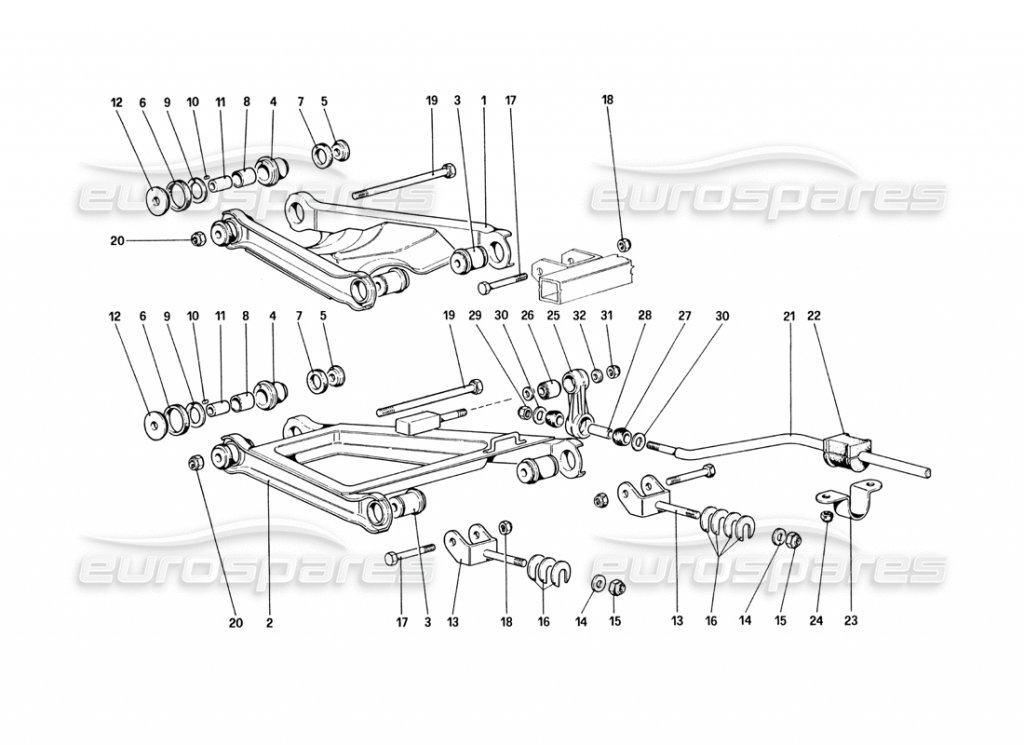 12 6 9 10 11 8 4 7 5 19 3 1 17 18

eurospares eurospares

20

12 6 9 10 11 8 4 7 5 19 29 30 26 25 32 31 28 27 30 21 22

eurospares eurospares

20 2 17 3 13 18 16 14 15 13 16 14 15 24 23