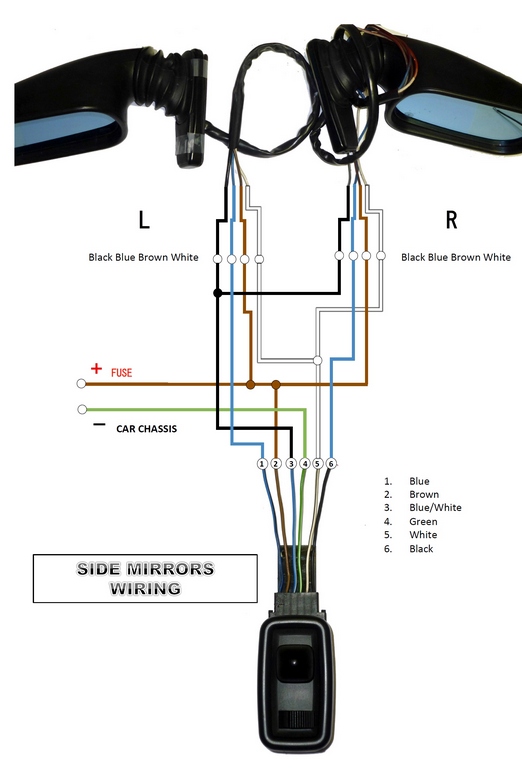 L

R

Black Blue Brown White

Black Blue Brown White

+ FUSE

− CAR CHASSIS

1 2 3 4 5 6

1. Blue
2. Brown
3. Blue/White
4. Green
5. White
6. Black

SIDE MIRRORS WIRING